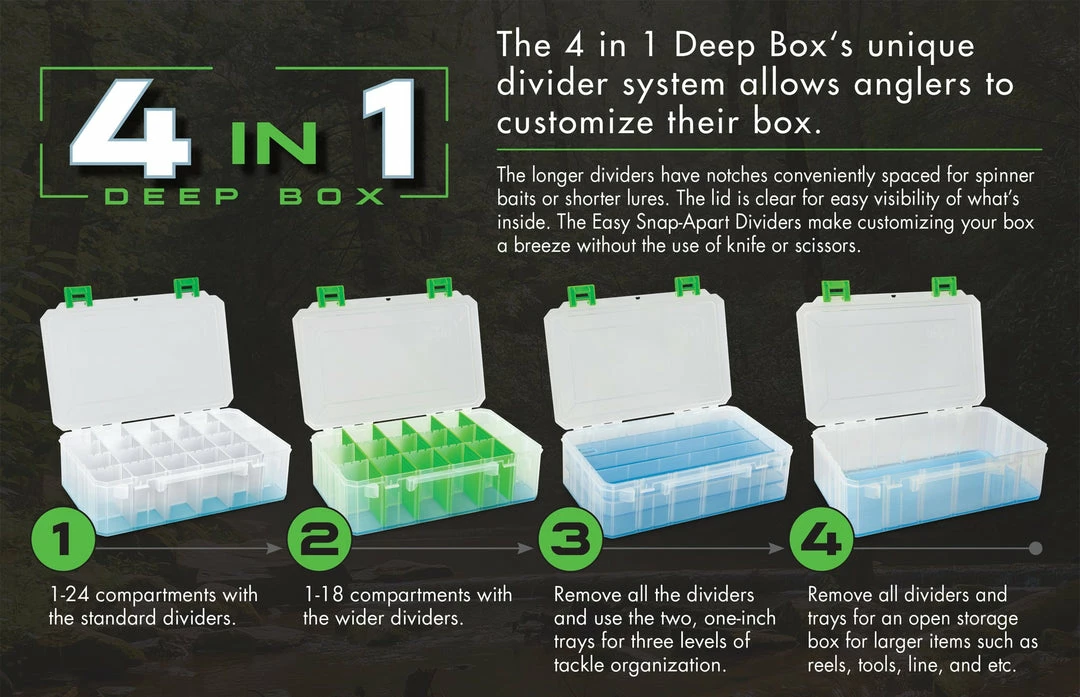 4 IN 1
DEEP BOX

The 4 in 1 Deep Box's unique divider system allows anglers to customize their box.

The longer dividers have notches conveniently spaced for spinner baits or shorter lures. The lid is clear for easy visibility of what's inside. The Easy Snap-Apart Dividers make customizing your box a breeze without the use of knife or scissors.

1

1-24 compartments with the standard dividers.

2

1-18 compartments with the wider dividers.

3

Remove all the dividers and use the two, one-inch trays for three levels of tackle organization.

4

Remove all dividers and trays for an open storage box for larger items such as reels, tools, line, and etc.